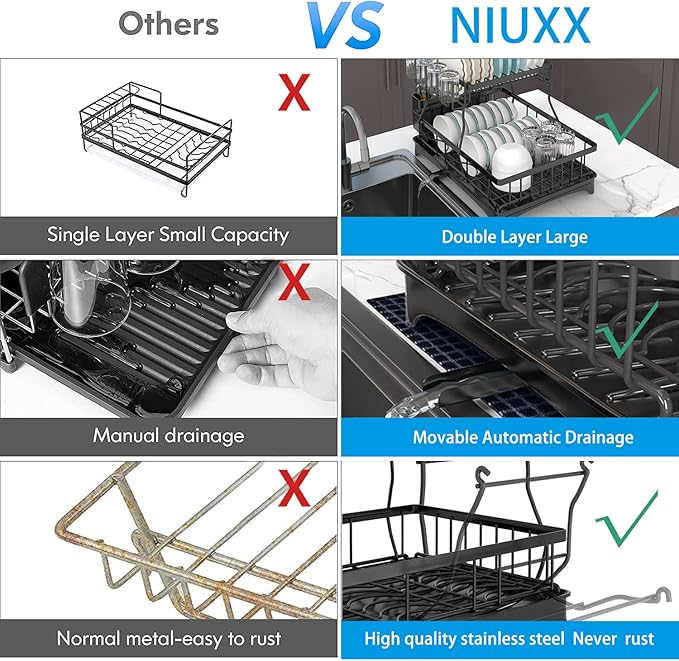 Others VS NIUXX

X

Single Layer Small Capacity

Double Layer Large

X

Manual drainage

Movable Automatic Drainage

X

Normal metal-easy to rust

High quality stainless steel Never rust